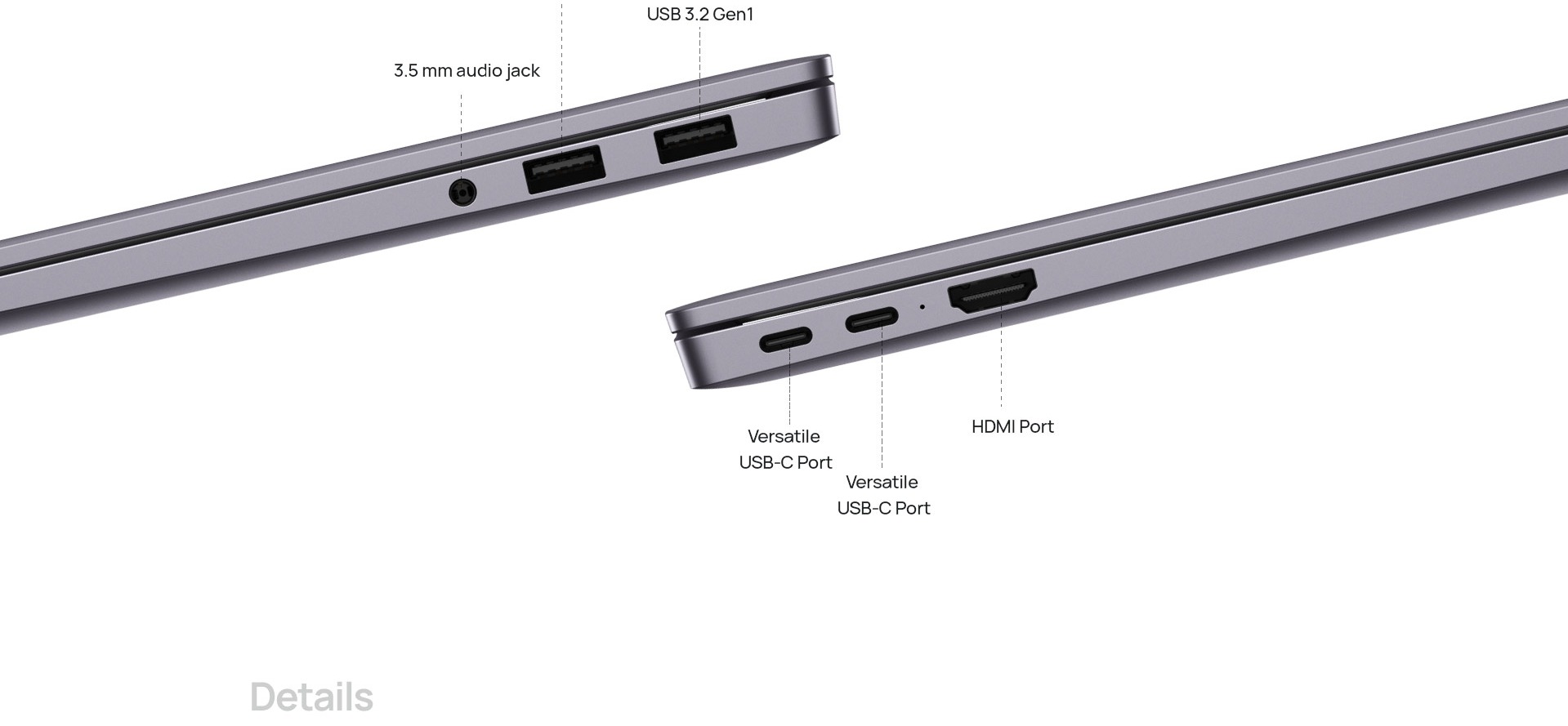 USB 3.2 Gen1

3.5 mm audio jack

Versatile
USB-C Port

Versatile
USB-C Port

HDMI Port

Details